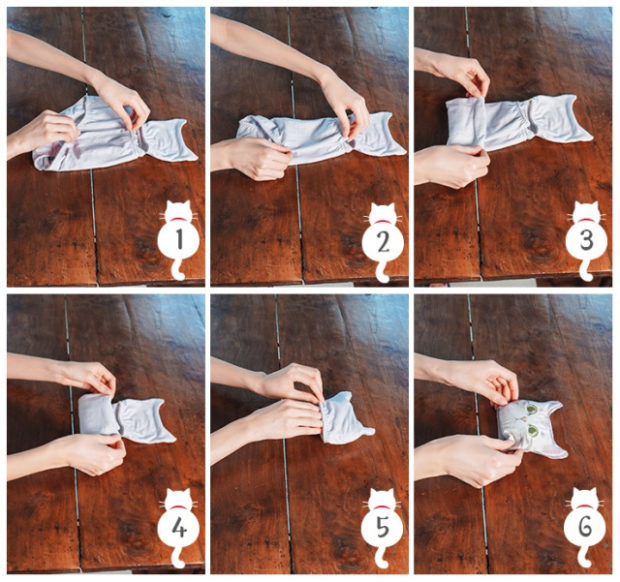 1

2

3

4

5

6